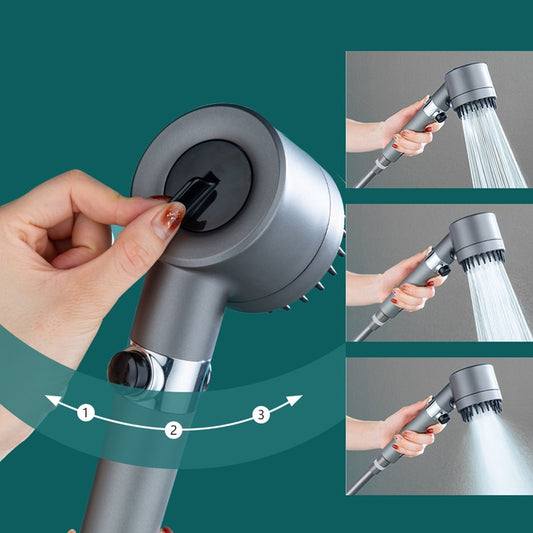 1
2
3